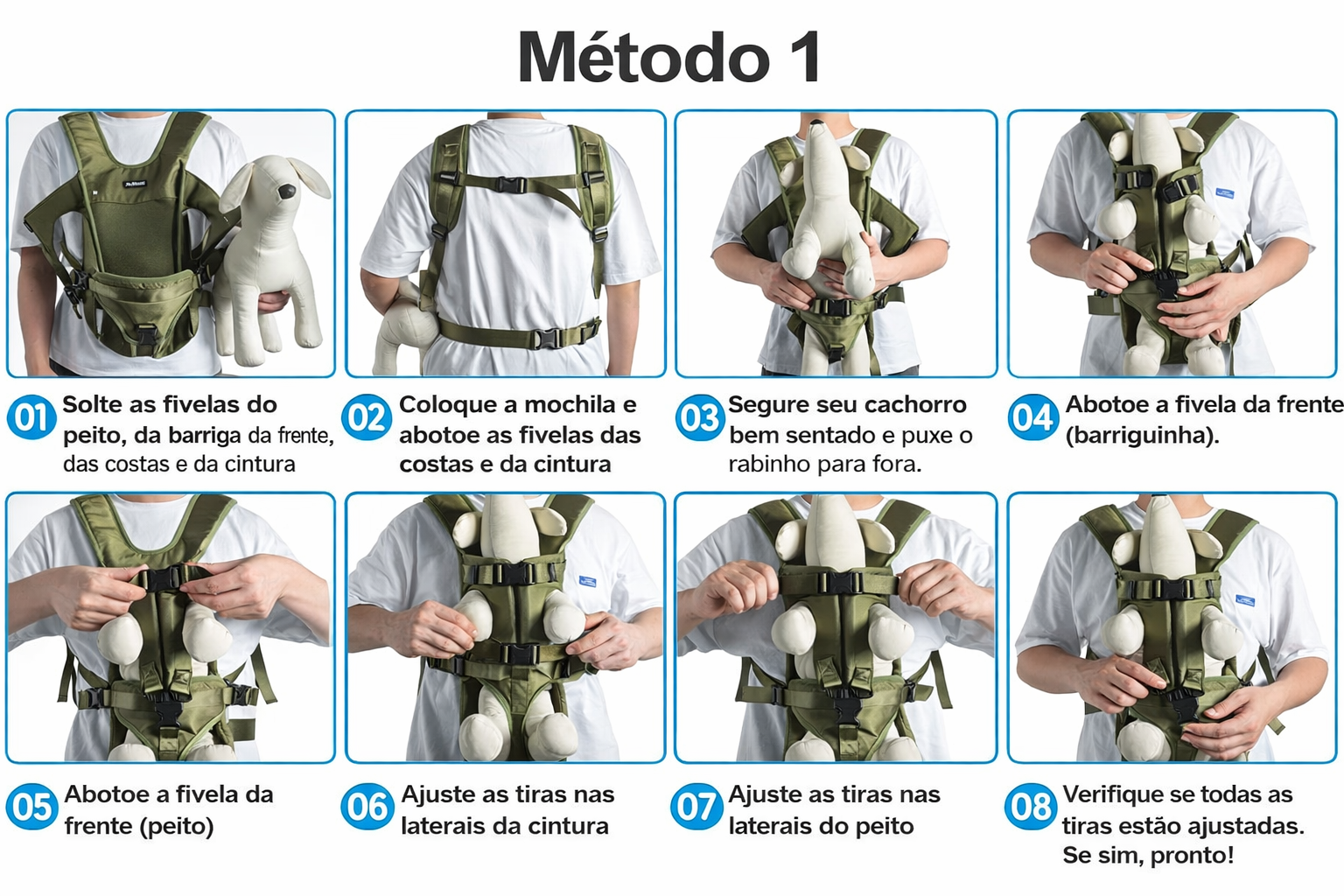 Método 1

01 Solte as fivelas do peito, da barriga da frente, das costas e da cintura

02 Coloque a mochila e abotoe as fivelas das costas e da cintura

03 Segure seu cachorro bem sentado e puxe o rabinho para fora.

04 Abotoe a fivela da frente (barriguinha).

05 Abotoe a fivela da frente (peito)

06 Ajuste as tiras nas laterais da cintura

07 Ajuste as tiras nas laterais do peito

08 Verifique se todas as tiras estão ajustadas. Se sim, pronto!